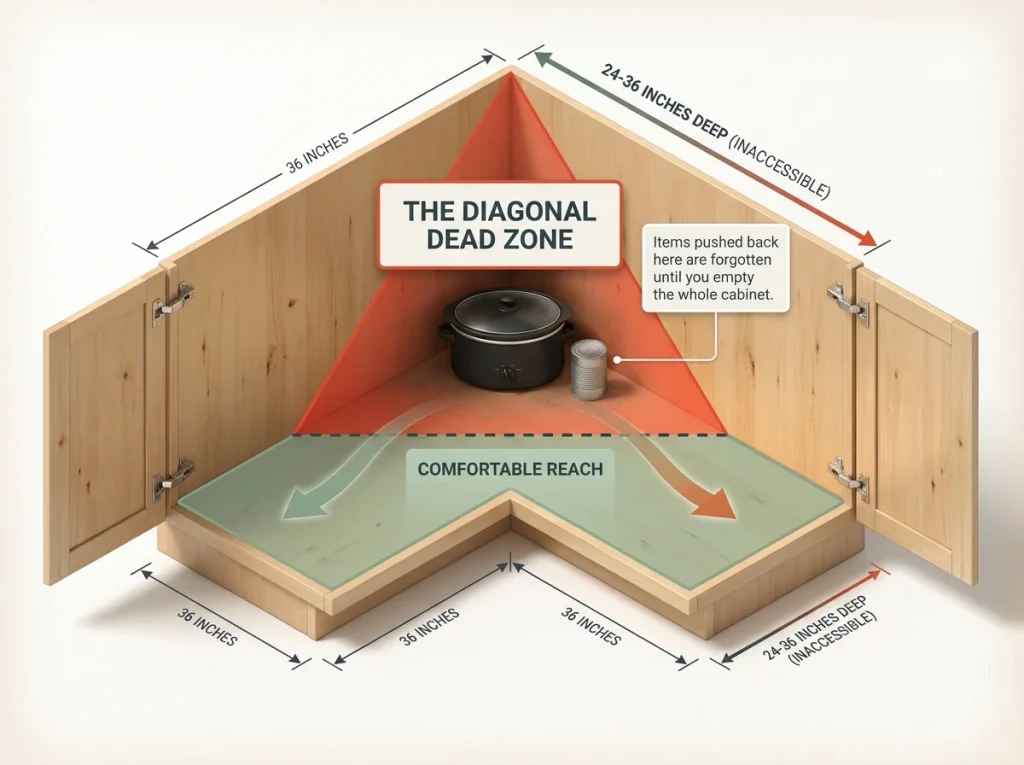 36 INCHES

24-36 INCHES DEEP (INACCESSIBLE)

THE DIAGONAL DEAD ZONE

Items pushed back here are forgotten until you empty the whole cabinet.

COMFORTABLE REACH

36 INCHES

36 INCHES

36 INCHES

24-36 INCHES DEEP (INACCESSIBLE)