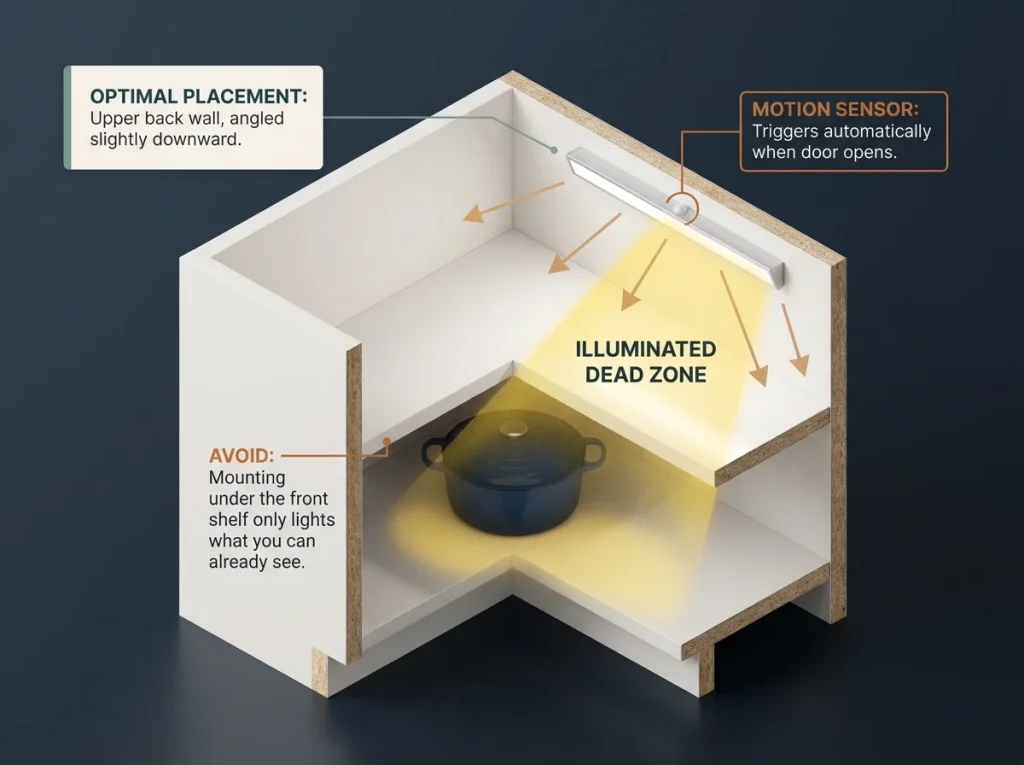 OPTIMAL PLACEMENT:
Upper back wall, angled slightly downward.

MOTION SENSOR:
Triggers automatically when door opens.

ILLUMINATED DEAD ZONE

AVOID:
Mounting under the front shelf only lights what you can already see.