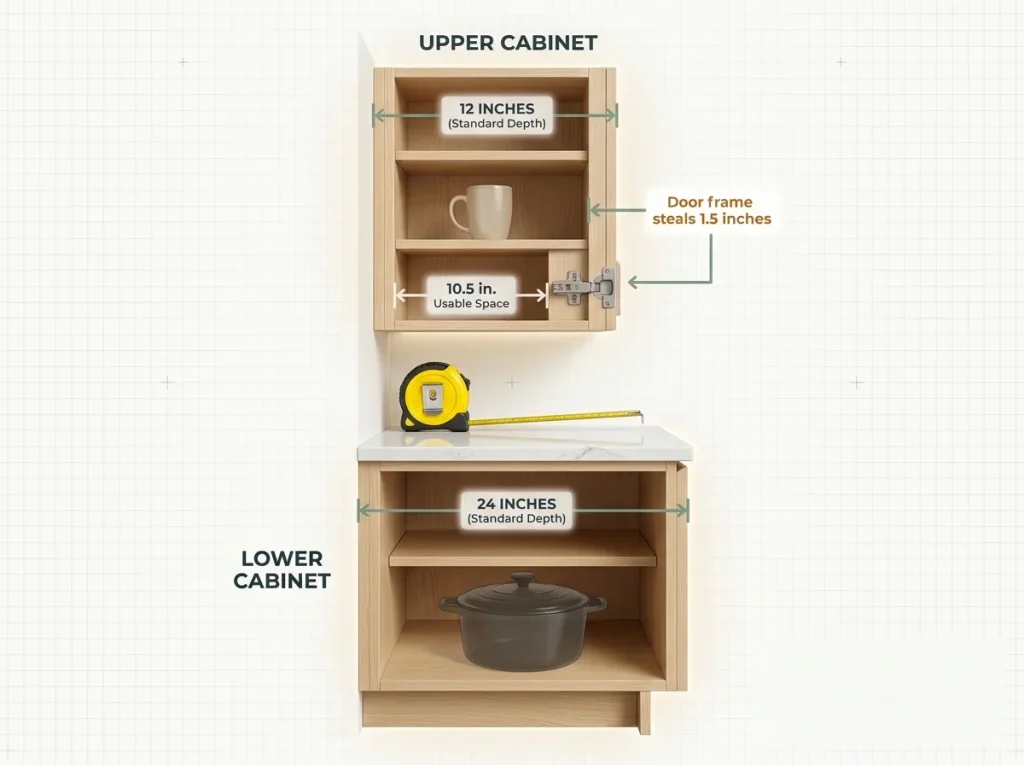 UPPER CABINET

12 INCHES
(Standard Depth)

Door frame steals 1.5 inches

10.5 in.
Usable Space

24 INCHES
(Standard Depth)

LOWER CABINET