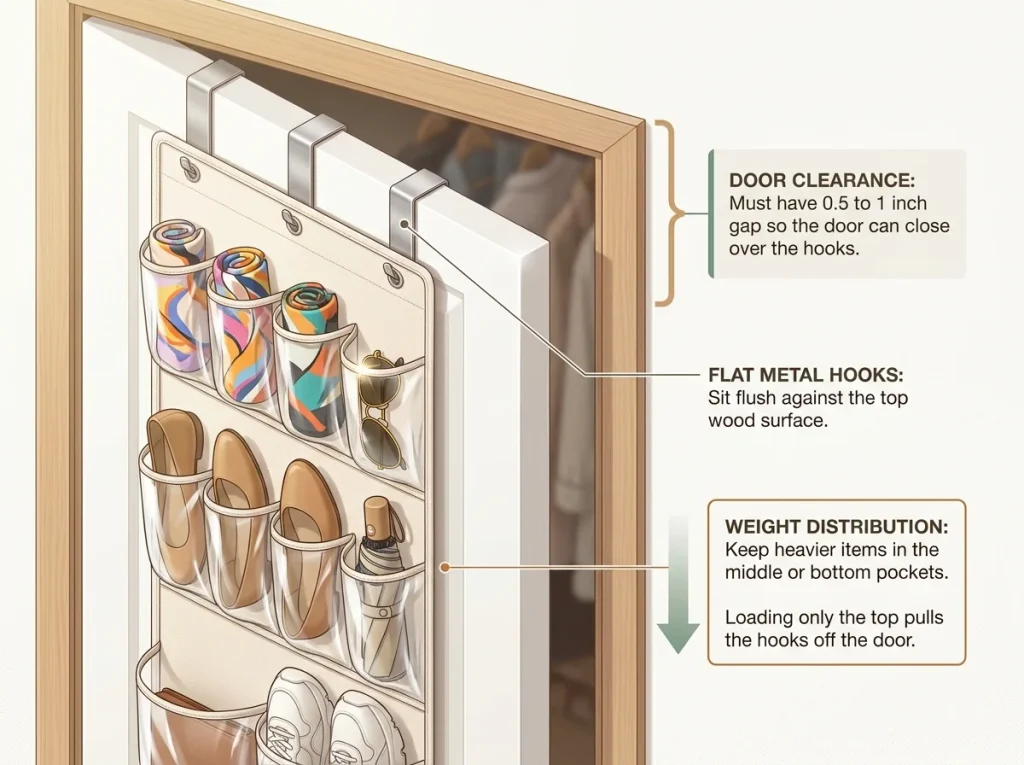 DOOR CLEARANCE:
Must have 0.5 to 1 inch gap so the door can close over the hooks.

FLAT METAL HOOKS:
Sit flush against the top wood surface.

WEIGHT DISTRIBUTION:
Keep heavier items in the middle or bottom pockets.

Loading only the top pulls the hooks off the door.