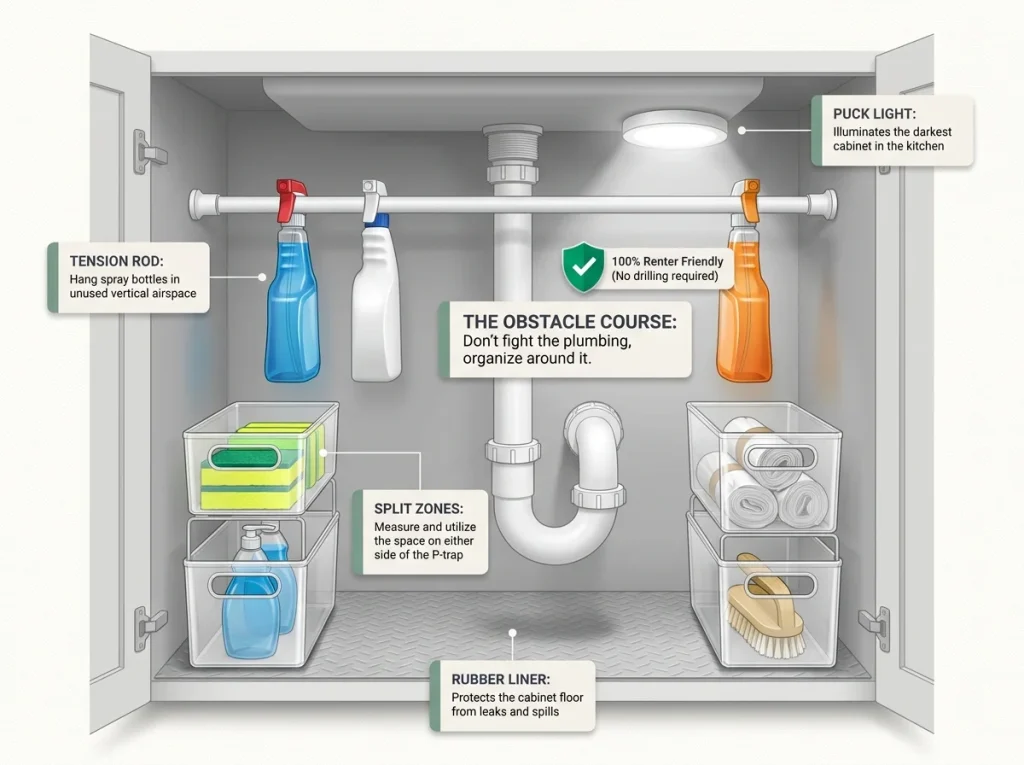 PUCK LIGHT:
Illuminates the darkest cabinet in the kitchen

TENSION ROD:
Hang spray bottles in unused vertical airspace

100% Renter Friendly
(No drilling required)

THE OBSTACLE COURSE:
Don't fight the plumbing, organize around it.

SPLIT ZONES:
Measure and utilize the space on either side of the P-trap

RUBBER LINER:
Protects the cabinet floor from leaks and spills