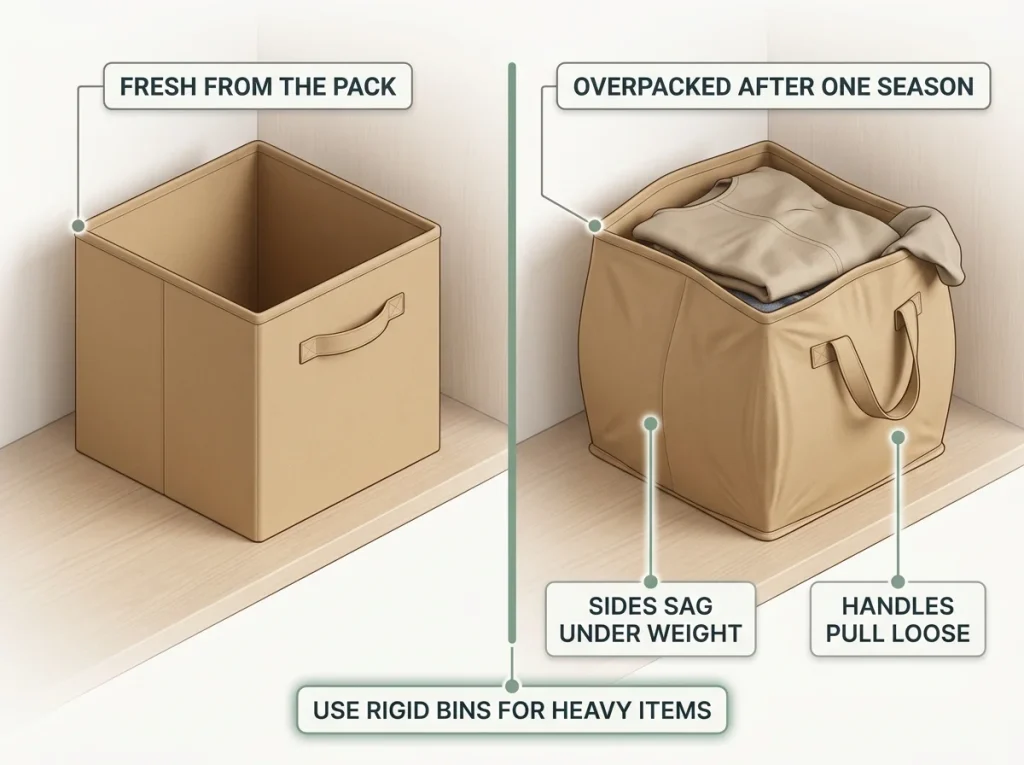 FRESH FROM THE PACK

OVERPACKED AFTER ONE SEASON

SIDES SAG UNDER WEIGHT

HANDLES PULL LOOSE

USE RIGID BINS FOR HEAVY ITEMS