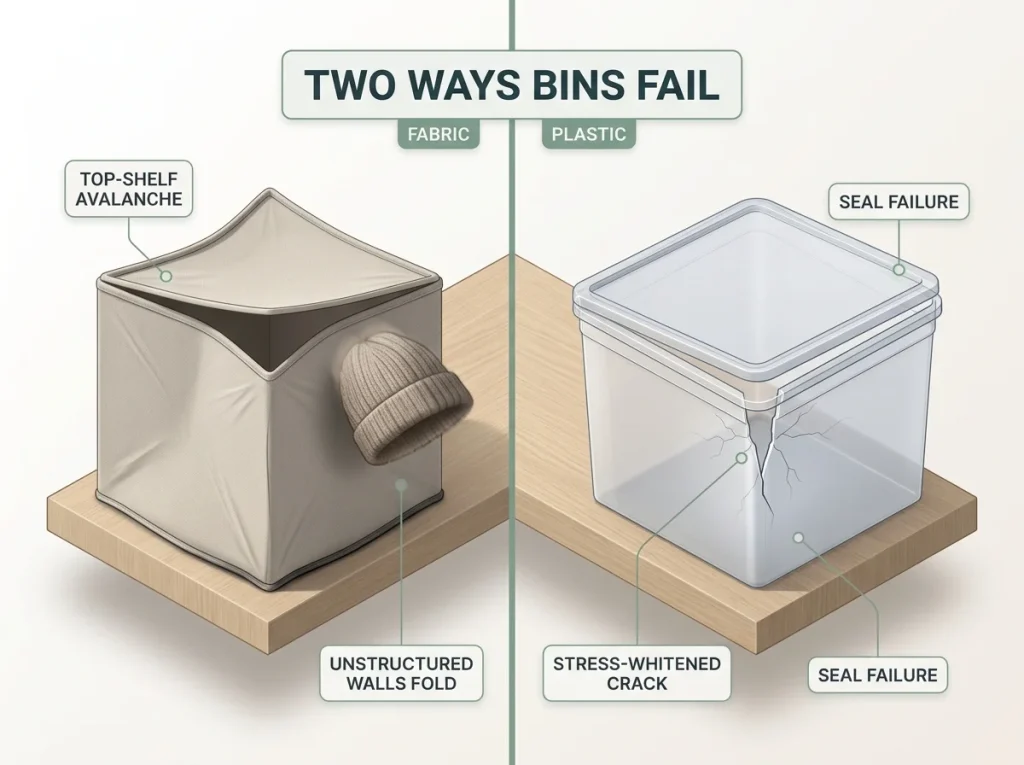 TWO WAYS BINS FAIL

FABRIC

PLASTIC

TOP-SHELF AVALANCHE

UNSTRUCTURED WALLS FOLD

SEAL FAILURE

STRESS-WHITENED CRACK

SEAL FAILURE