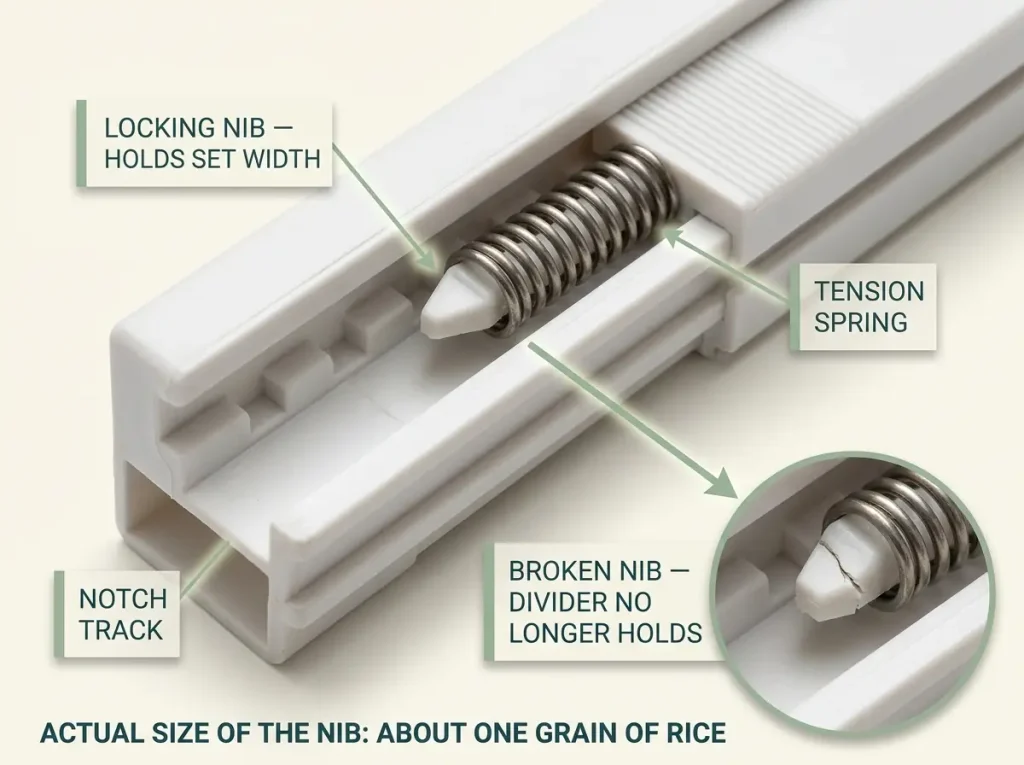 LOCKING NIB — HOLDS SET WIDTH

TENSION SPRING

NOTCH TRACK

BROKEN NIB — DIVIDER NO LONGER HOLDS

ACTUAL SIZE OF THE NIB: ABOUT ONE GRAIN OF RICE