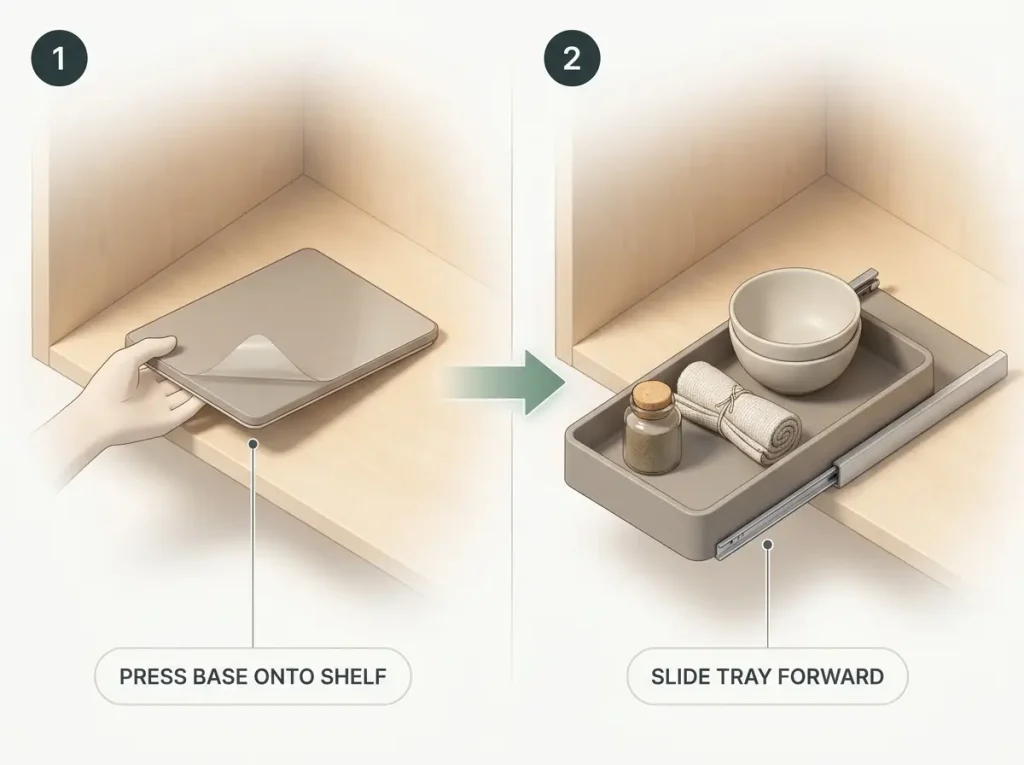 1

PRESS BASE ONTO SHELF

2

SLIDE TRAY FORWARD